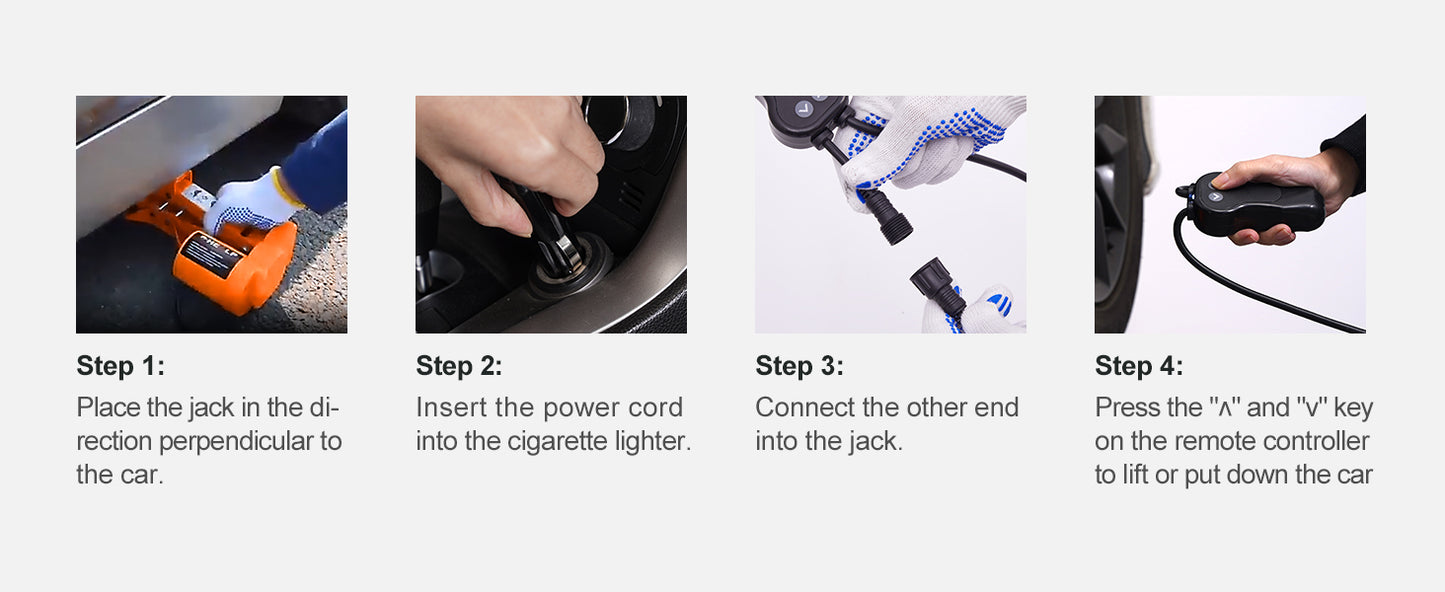 Step 1:
Place the jack in the direction perpendicular to the car.

Step 2:
Insert the power cord into the cigarette lighter.

Step 3:
Connect the other end into the jack.

Step 4:
Press the "∧" and "∨" key on the remote controller to lift or put down the car