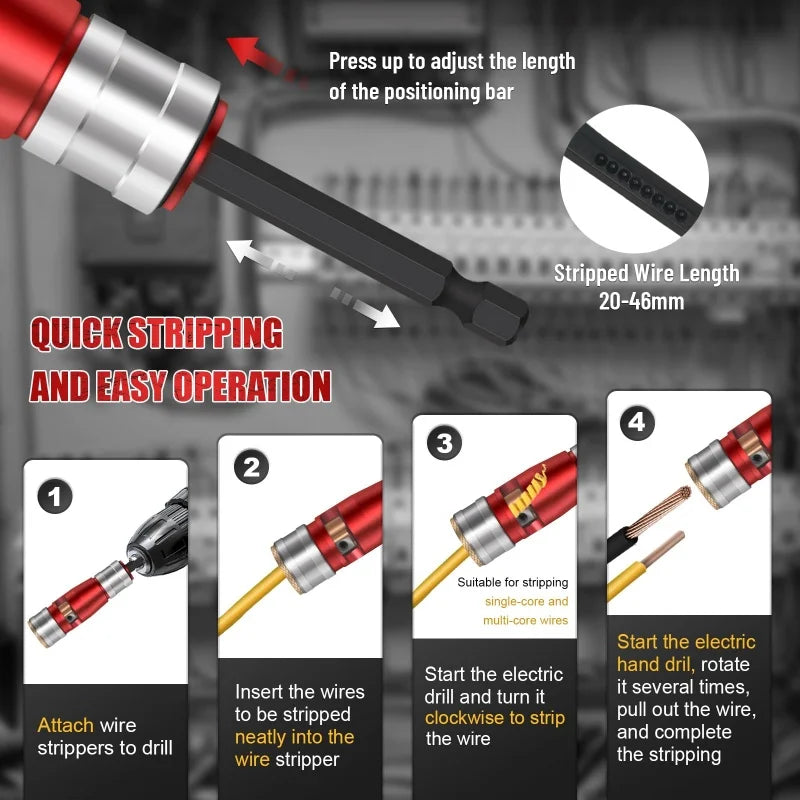 Press up to adjust the length of the positioning bar

Stripped Wire Length 20-46mm

QUICK STRIPPING AND EASY OPERATION

1

Attach wire strippers to drill

2

Insert the wires to be stripped neatly into the wire stripper

3

Suitable for stripping single-core and multi-core wires

Start the electric drill and turn it clockwise to strip the wire

4

Start the electric hand dril, rotate it several times, pull out the wire, and complete the stripping