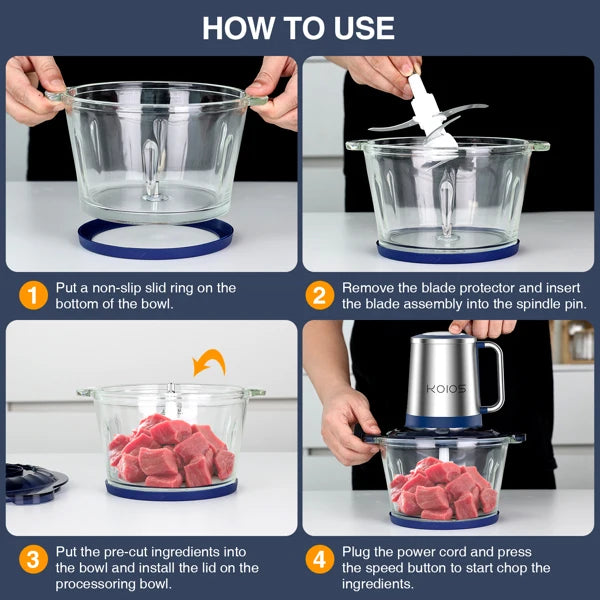 HOW TO USE

1 Put a non-slip slid ring on the bottom of the bowl.

2 Remove the blade protector and insert the blade assembly into the spindle pin.

KOIOS

3 Put the pre-cut ingredients into the bowl and install the lid on the processoring bowl.

4 Plug the power cord and press the speed button to start chop the ingredients.