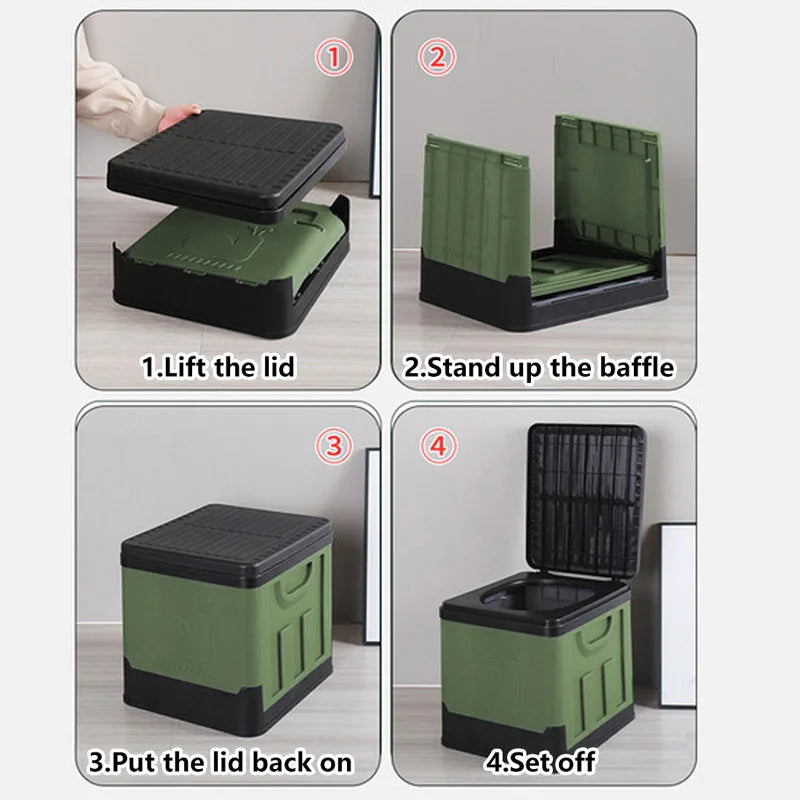 ①

1.Lift the lid

②

2.Stand up the baffle

③

3.Put the lid back on

④

4.Set off