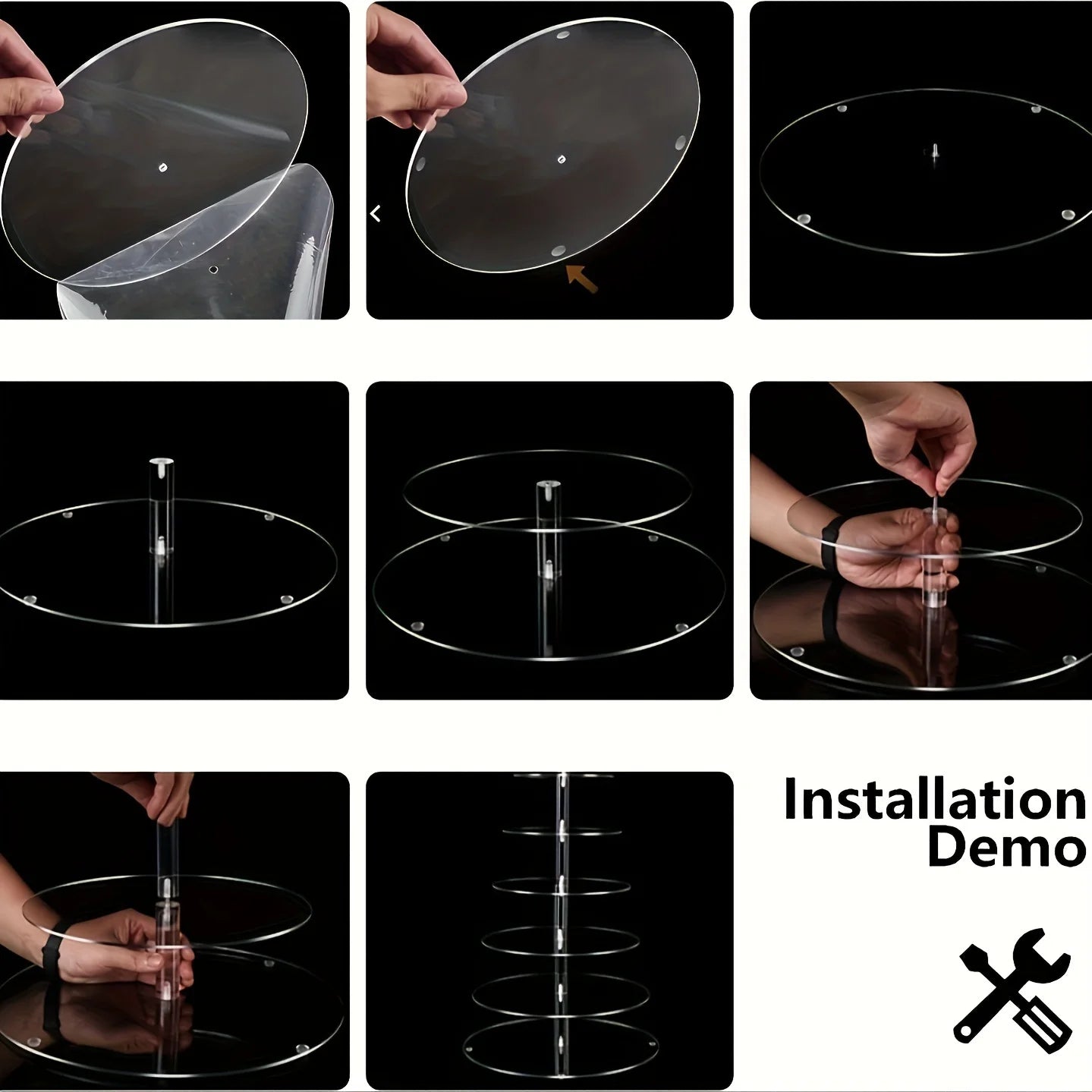 Installation Demo