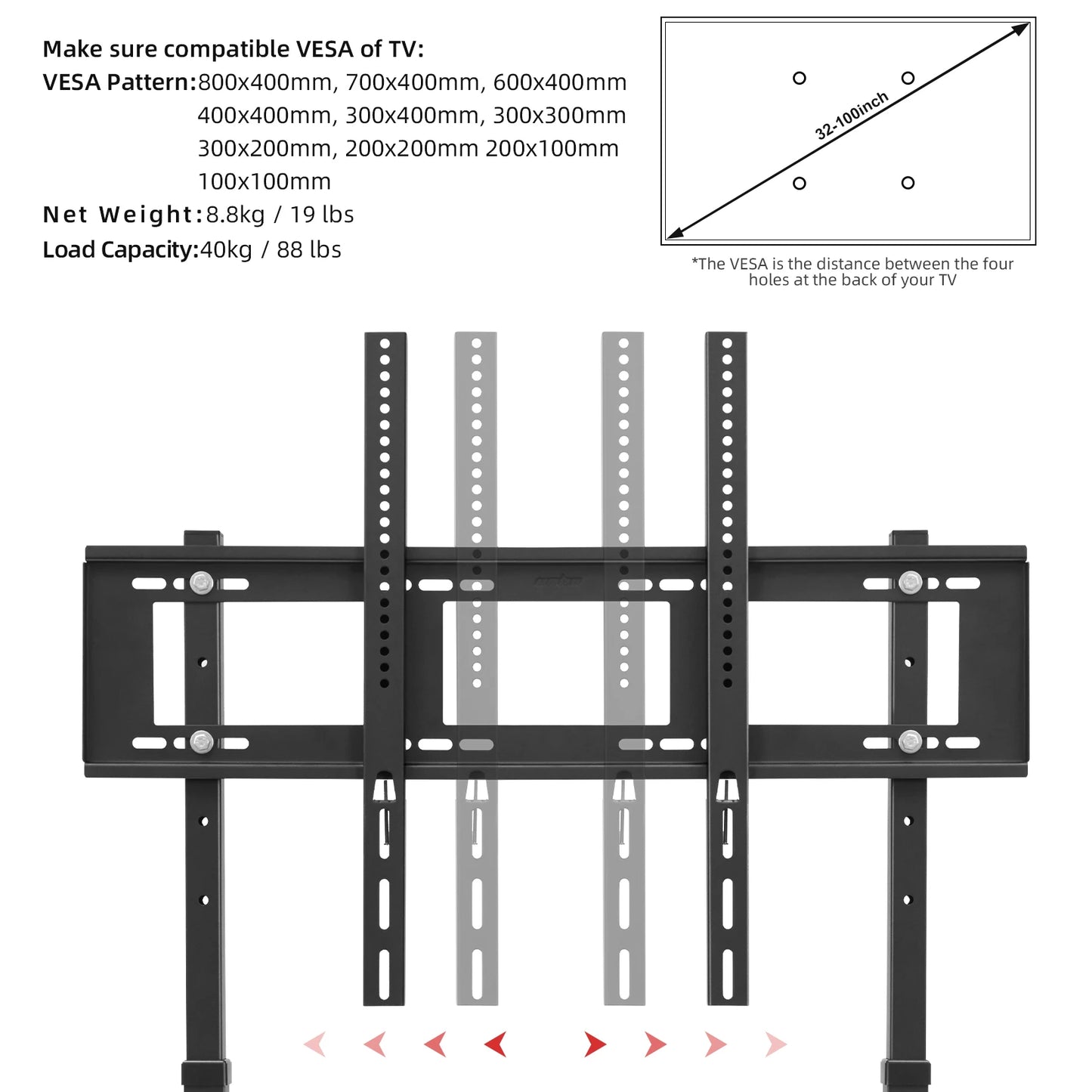 Make sure compatible VESA of TV:
VESA Pattern:800x400mm, 700x400mm, 600x400mm
400x400mm, 300x400mm, 300x300mm
300x200mm, 200x200mm 200x100mm
100x100mm
Net Weight:8.8kg / 19 lbs
Load Capacity:40kg / 88 lbs

32-100inch

*The VESA is the distance between the four holes at the back of your TV