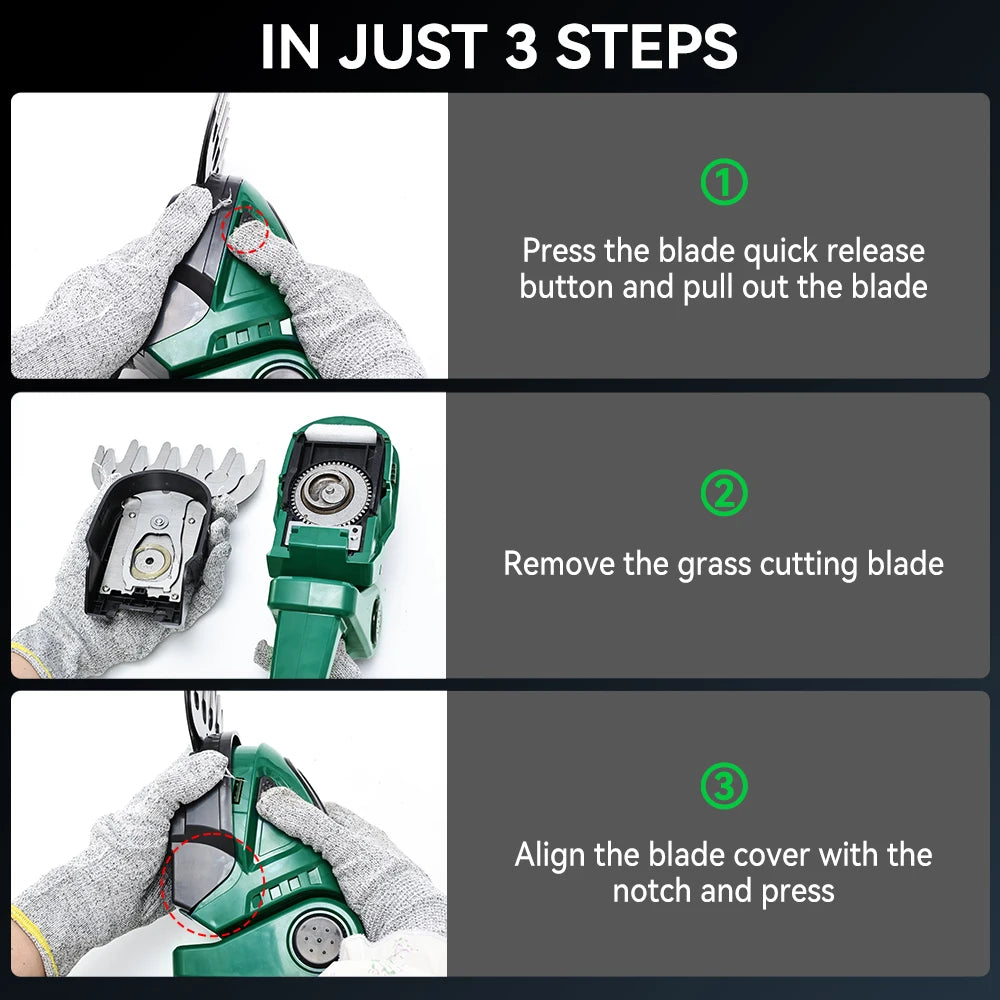 IN JUST 3 STEPS

①

Press the blade quick release button and pull out the blade

②

Remove the grass cutting blade

③

Align the blade cover with the notch and press