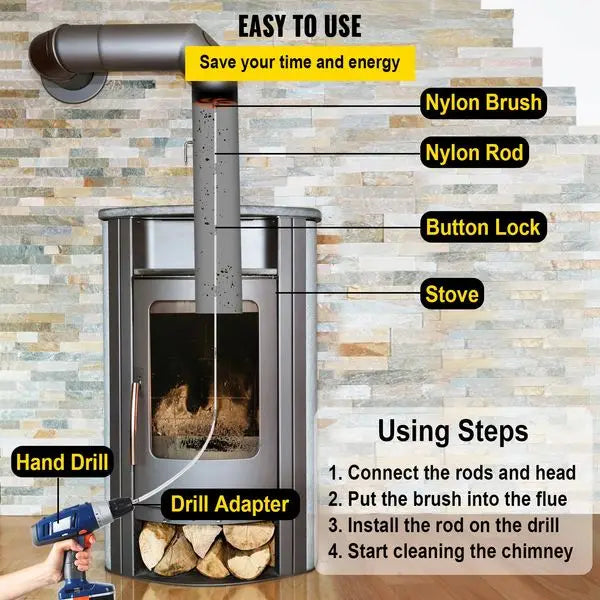 EASY TO USE

Save your time and energy

Nylon Brush

Nylon Rod

Button Lock

Stove

Hand Drill

Drill Adapter

Using Steps

1. Connect the rods and head
2. Put the brush into the flue
3. Install the rod on the drill
4. Start cleaning the chimney