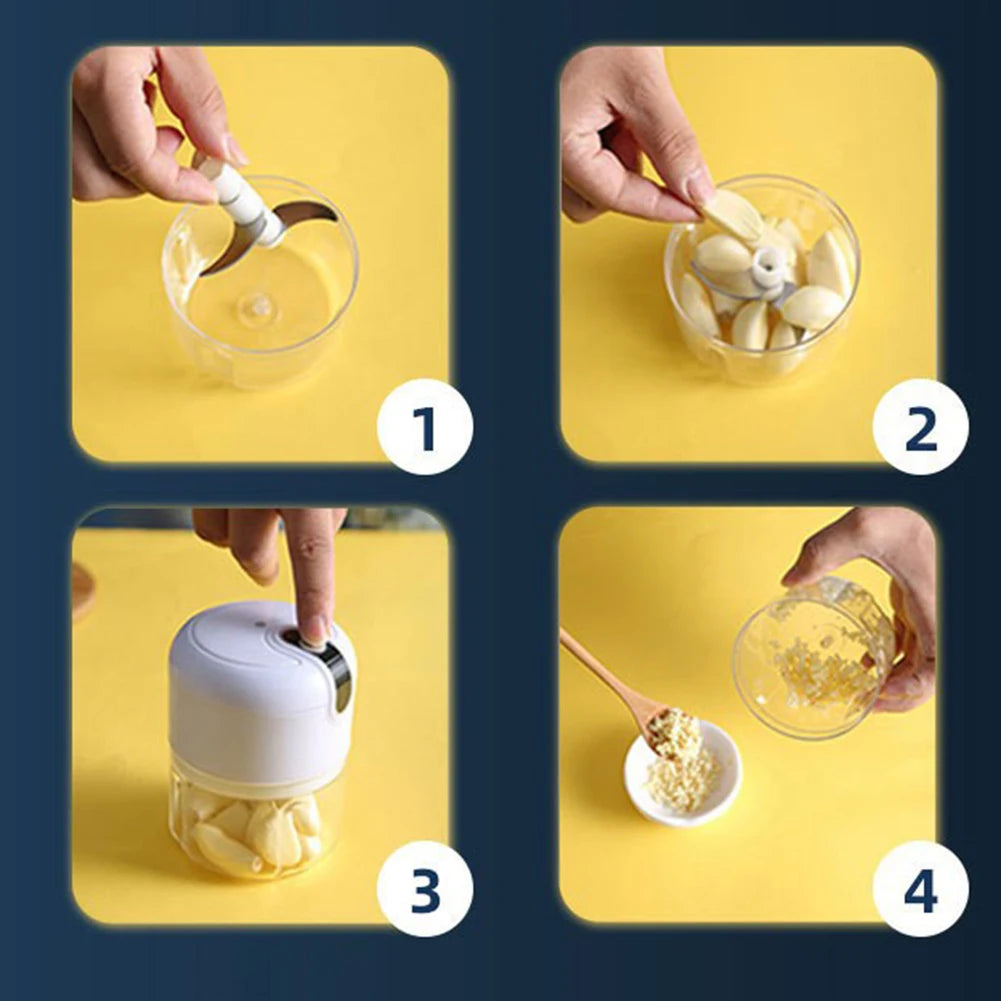 1

2

3

4