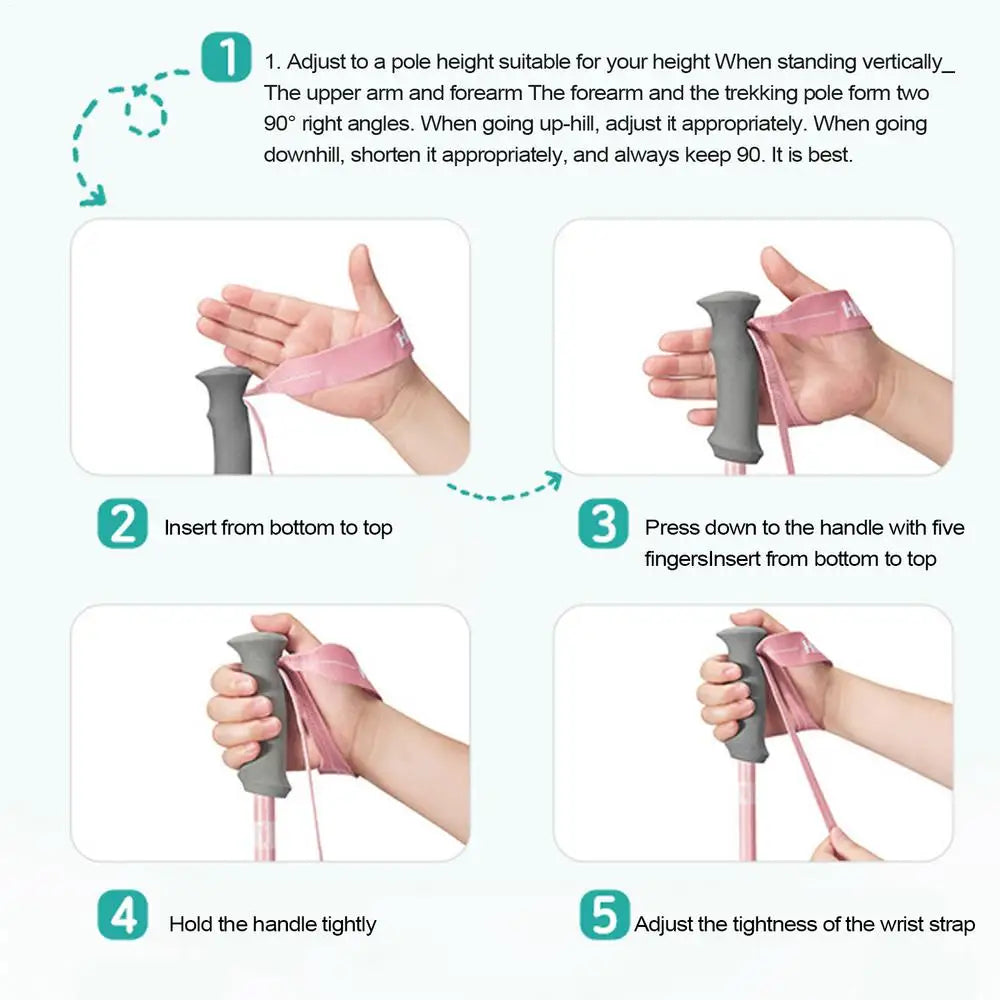 1

1. Adjust to a pole height suitable for your height When standing vertically_ The upper arm and forearm The forearm and the trekking pole form two 90° right angles. When going up-hill, adjust it appropriately. When going downhill, shorten it appropriately, and always keep 90. It is best.

2 Insert from bottom to top

3 Press down to the handle with five fingersInsert from bottom to top

4 Hold the handle tightly

5 Adjust the tightness of the wrist strap