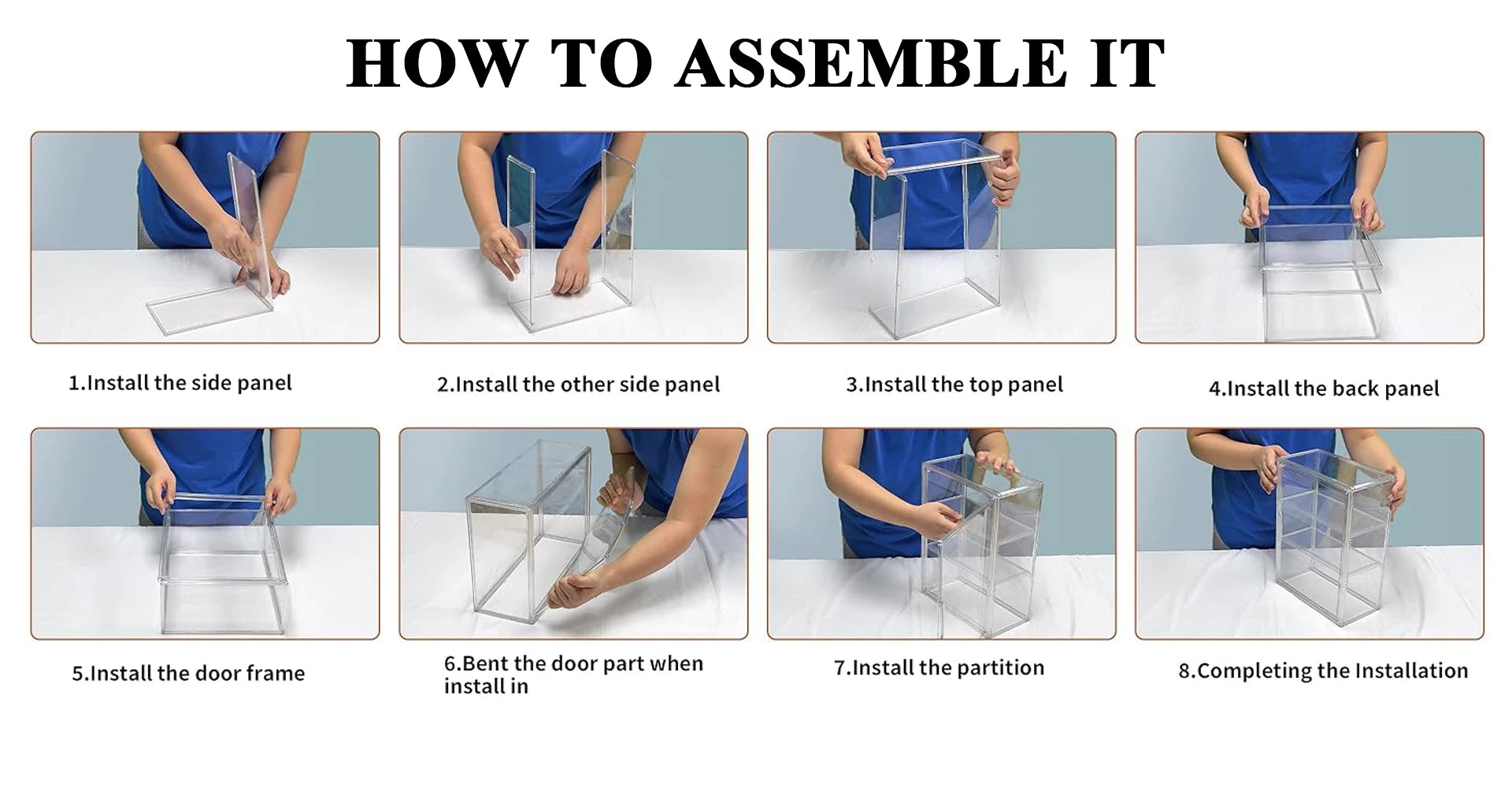 HOW TO ASSEMBLE IT

1.Install the side panel

2.Install the other side panel

3.Install the top panel

4.Install the back panel

5.Install the door frame

6.Bent the door part when install in

7.Install the partition

8.Completing the Installation