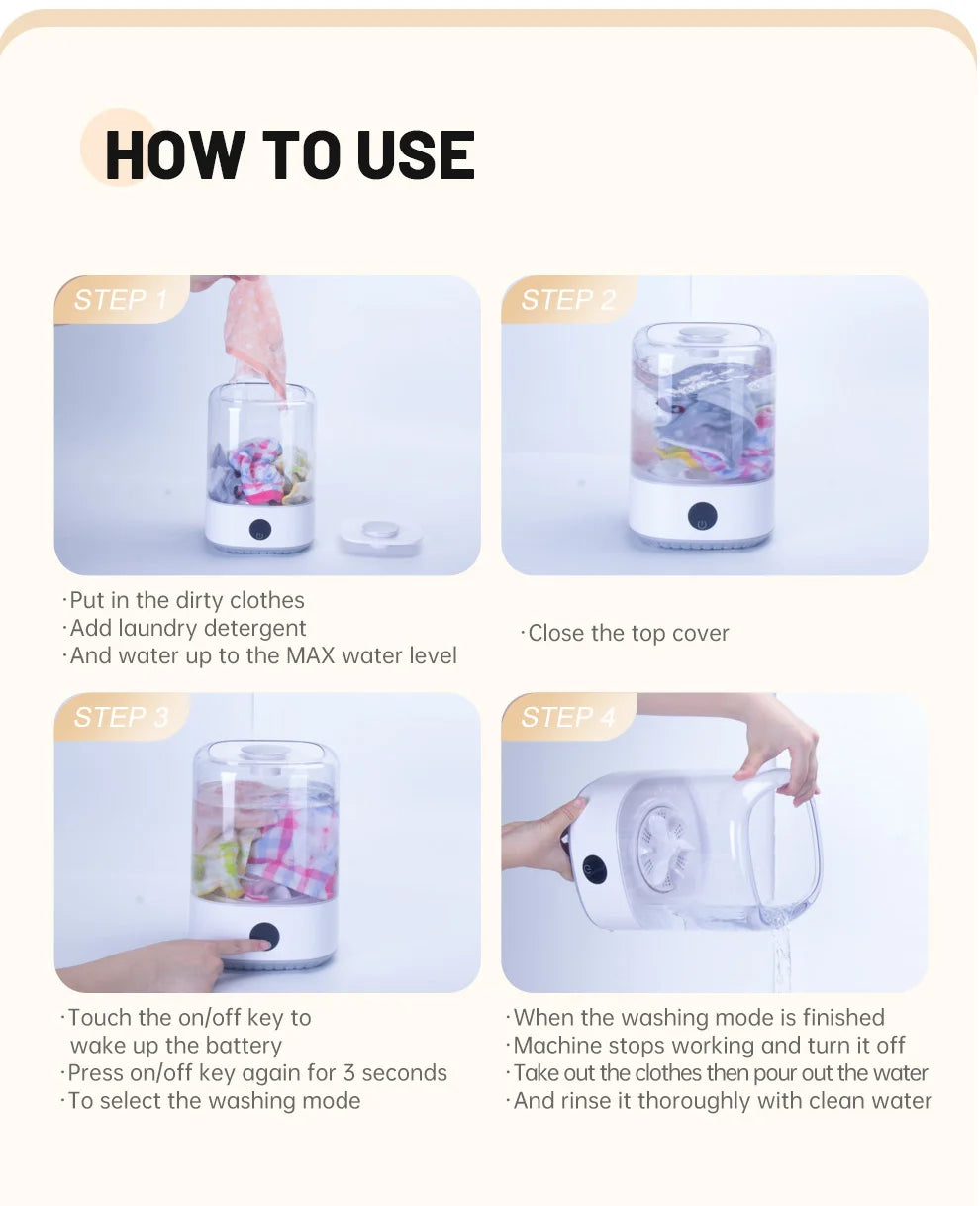 HOW TO USE

STEP 1

·Put in the dirty clothes
·Add laundry detergent
·And water up to the MAX water level

STEP 2

·Close the top cover

STEP 3

·Touch the on/off key to wake up the battery
·Press on/off key again for 3 seconds
·To select the washing mode

STEP 4

·When the washing mode is finished
·Machine stops working and turn it off
·Take out the clothes then pour out the water
·And rinse it thoroughly with clean water