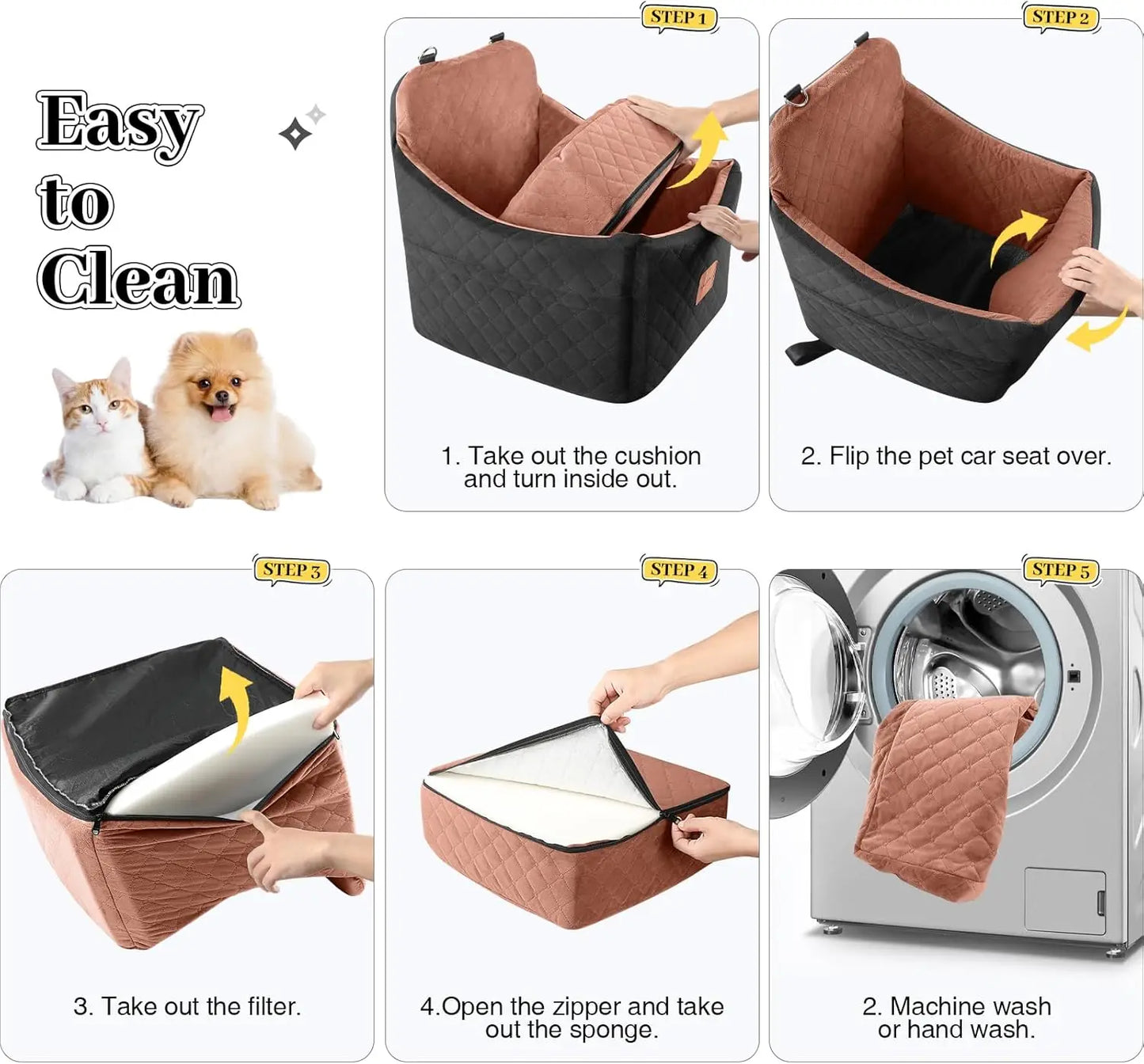 Easy to Clean

STEP 1

1. Take out the cushion and turn inside out.

STEP 2

2. Flip the pet car seat over.

STEP 3

3. Take out the filter.

STEP 4

4.Open the zipper and take out the sponge.

STEP 5

2. Machine wash or hand wash.