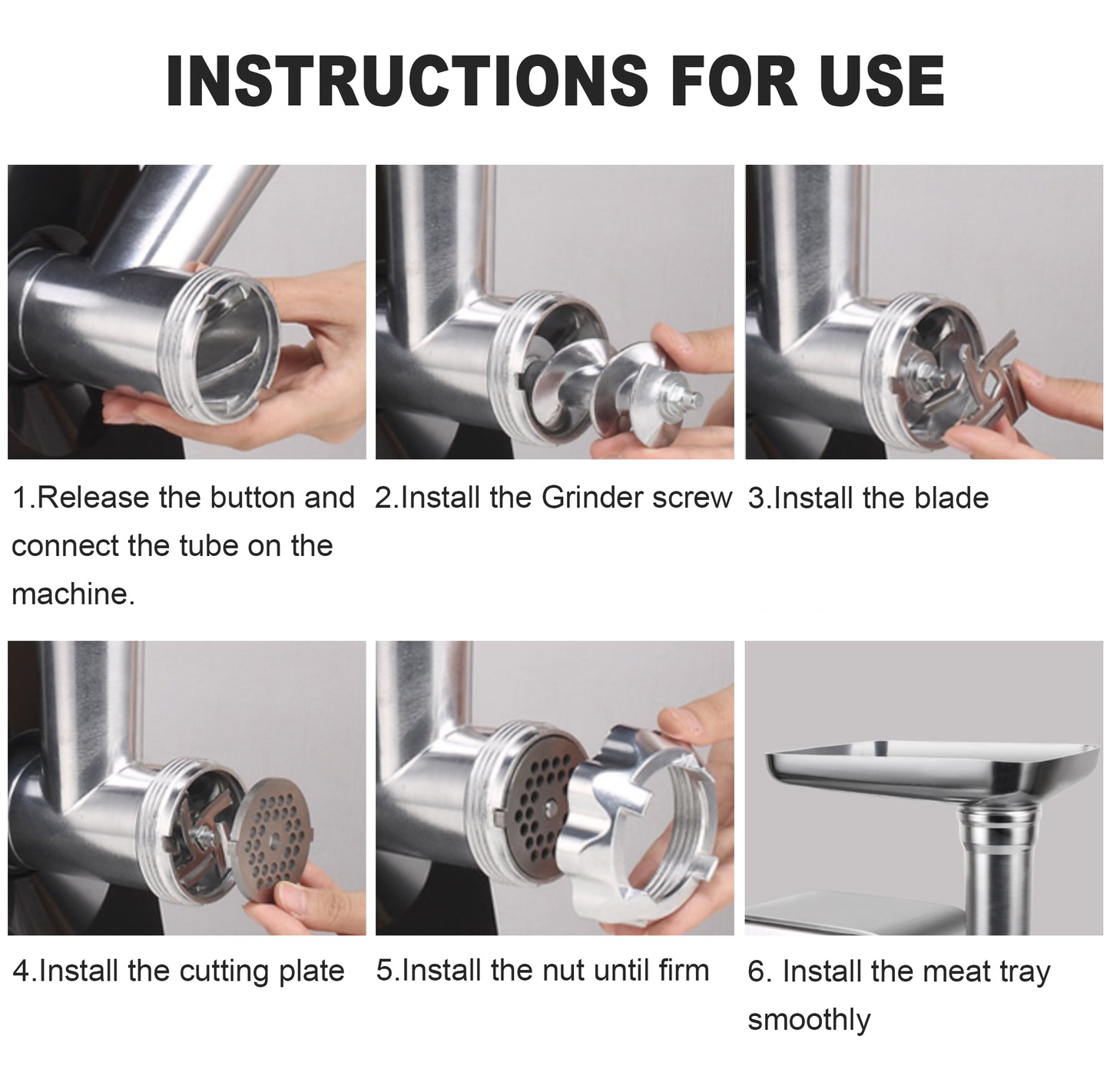 INSTRUCTIONS FOR USE

1.Release the button and connect the tube on the machine.

2.Install the Grinder screw

3.Install the blade

4.Install the cutting plate

5.Install the nut until firm

6. Install the meat tray smoothly